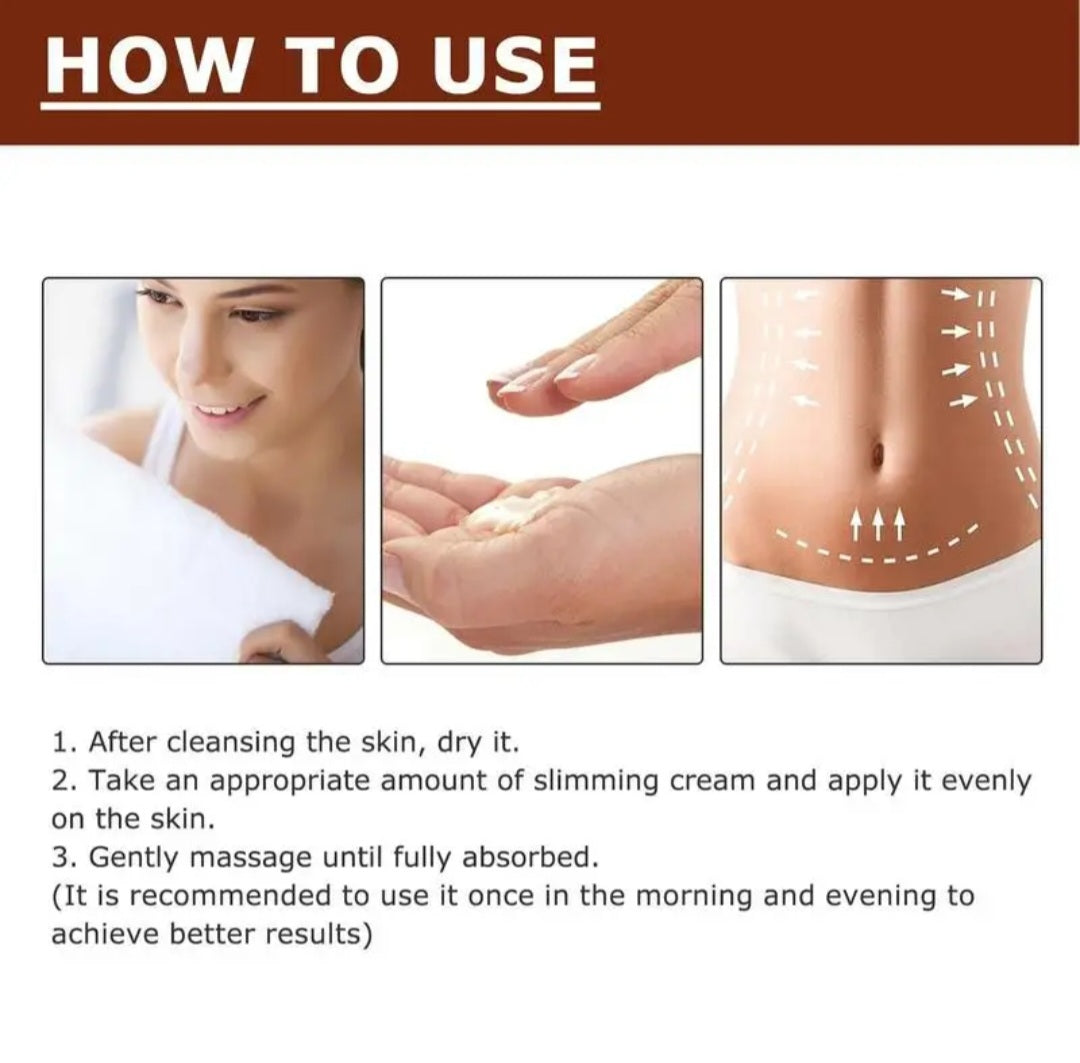 HOW TO USE

1. After cleansing the skin, dry it.
2. Take an appropriate amount of slimming cream and apply it evenly on the skin.
3. Gently massage until fully absorbed.
(It is recommended to use it once in the morning and evening to achieve better results)